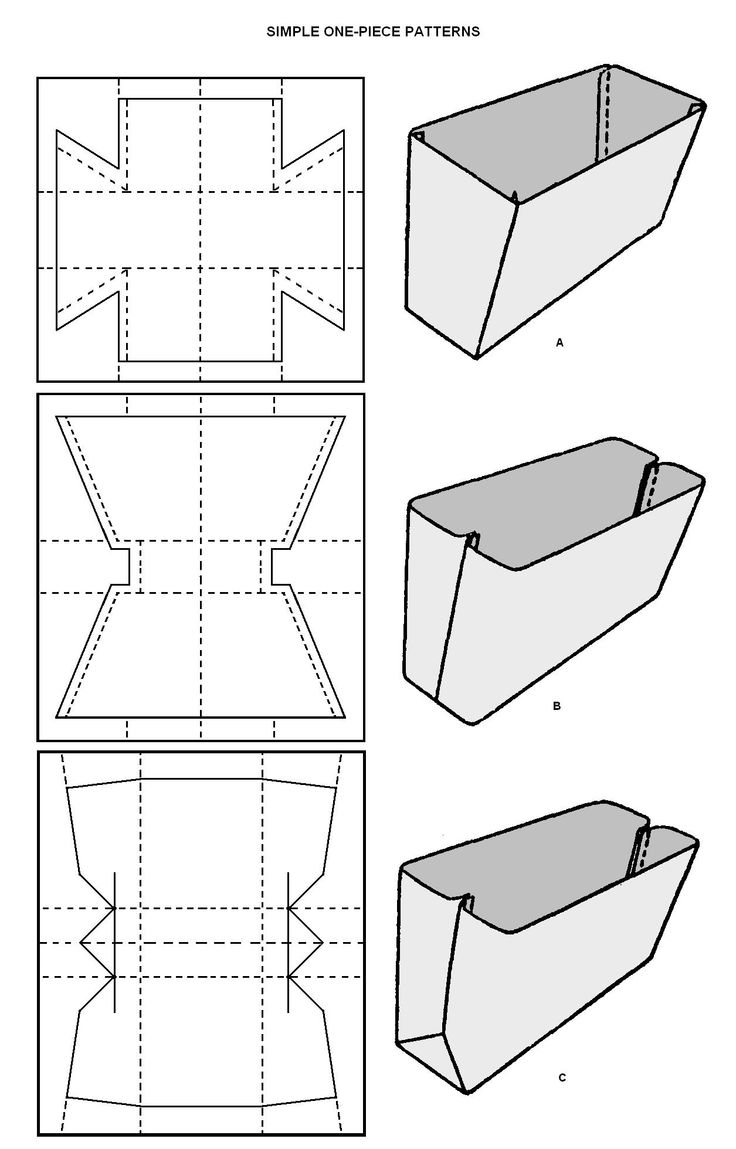 SIMPLE ONE-PIECE PATTERNS

A

B

C