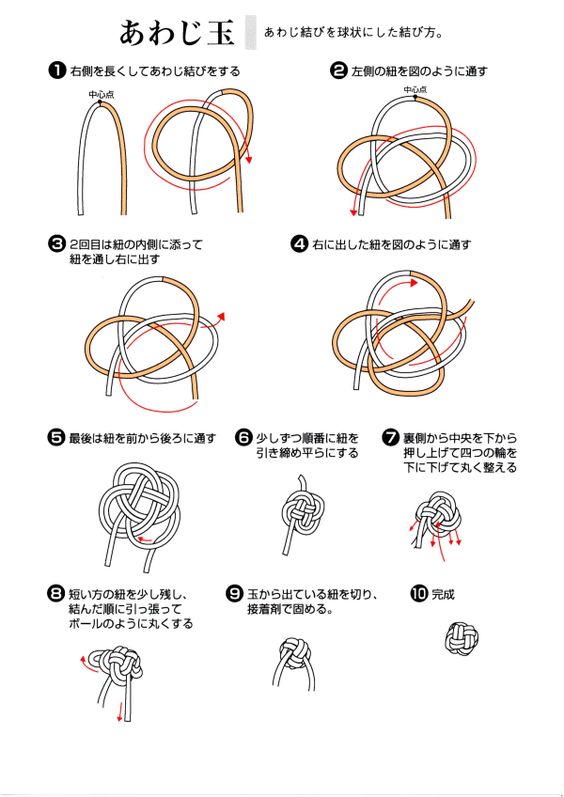 あわじ玉　あわじ結びを球状にした結び方。

❶ 右側を長くしてあわじ結びをする

中心点

❷ 左側の紐を図のように通す

中心点

❸ 2回目は紐の内側に添って紐を通し右に出す

❹ 右に出した紐を図のように通す

❺ 最後は紐を前から後ろに通す

❻ 少しずつ順番に紐を引き締め平らにする

❼ 裏側から中央を下から押し上げて四つの輪を下に下げて丸く整える

❽ 短い方の紐を少し残し、結んだ順に引っ張ってボールのように丸くする

❾ 玉から出ている紐を切り、接着剤で固める。

❿ 完成