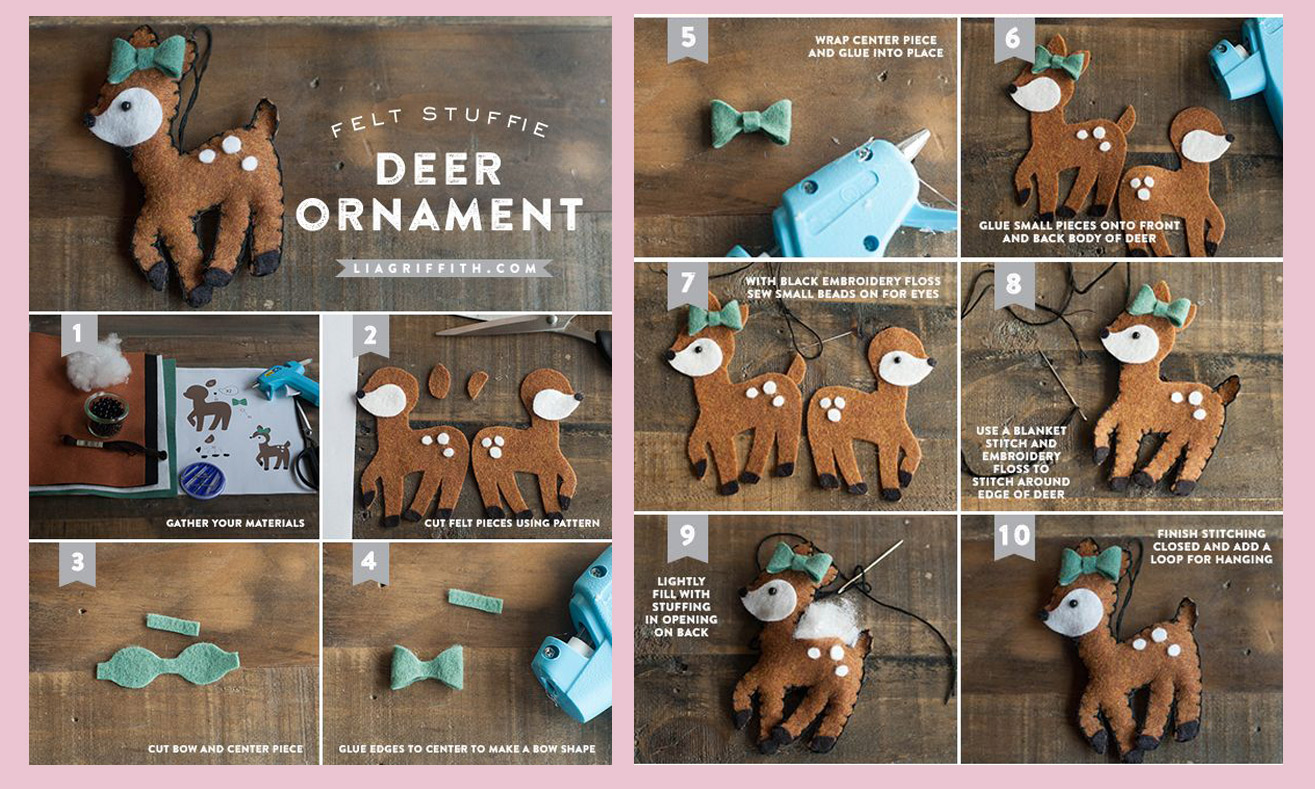 FELT STUFFIE
DEER
ORNAMENT
LIAGRIFFITH.COM

1
GATHER YOUR MATERIALS

2
CUT FELT PIECES USING PATTERN

3
CUT BOW AND CENTER PIECE

4
GLUE EDGES TO CENTER TO MAKE A BOW SHAPE

5
WRAP CENTER PIECE AND GLUE INTO PLACE

6
GLUE SMALL PIECES ONTO FRONT AND BACK BODY OF DEER

7
WITH BLACK EMBROIDERY FLOSS SEW SMALL BEADS ON FOR EYES

8
USE A BLANKET STITCH AND EMBROIDERY FLOSS TO STITCH AROUND EDGE OF DEER

9
LIGHTLY FILL WITH STUFFING IN OPENING ON BACK

10
FINISH STITCHING CLOSED AND ADD A LOOP FOR HANGING