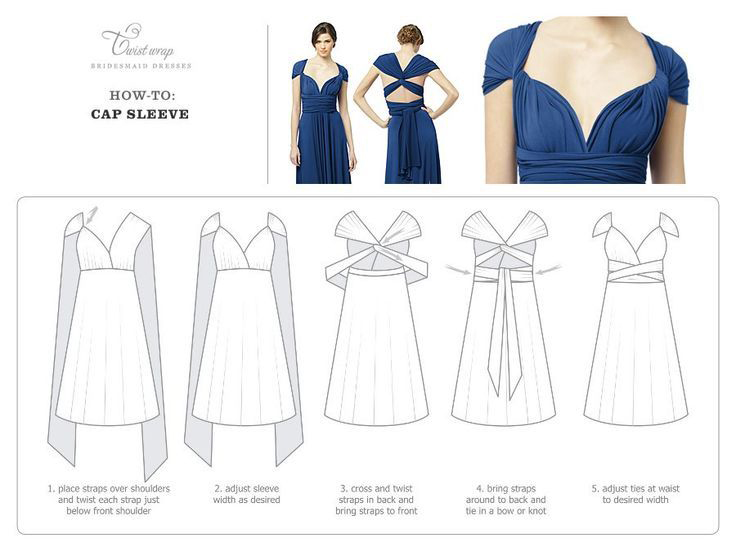 Twist wrap
BRIDESMAID DRESSES

HOW-TO:
CAP SLEEVE

1. place straps over shoulders and twist each strap just below front shoulder

2. adjust sleeve width as desired

3. cross and twist straps in back and bring straps to front

4. bring straps around to back and tie in a bow or knot

5. adjust ties at waist to desired width